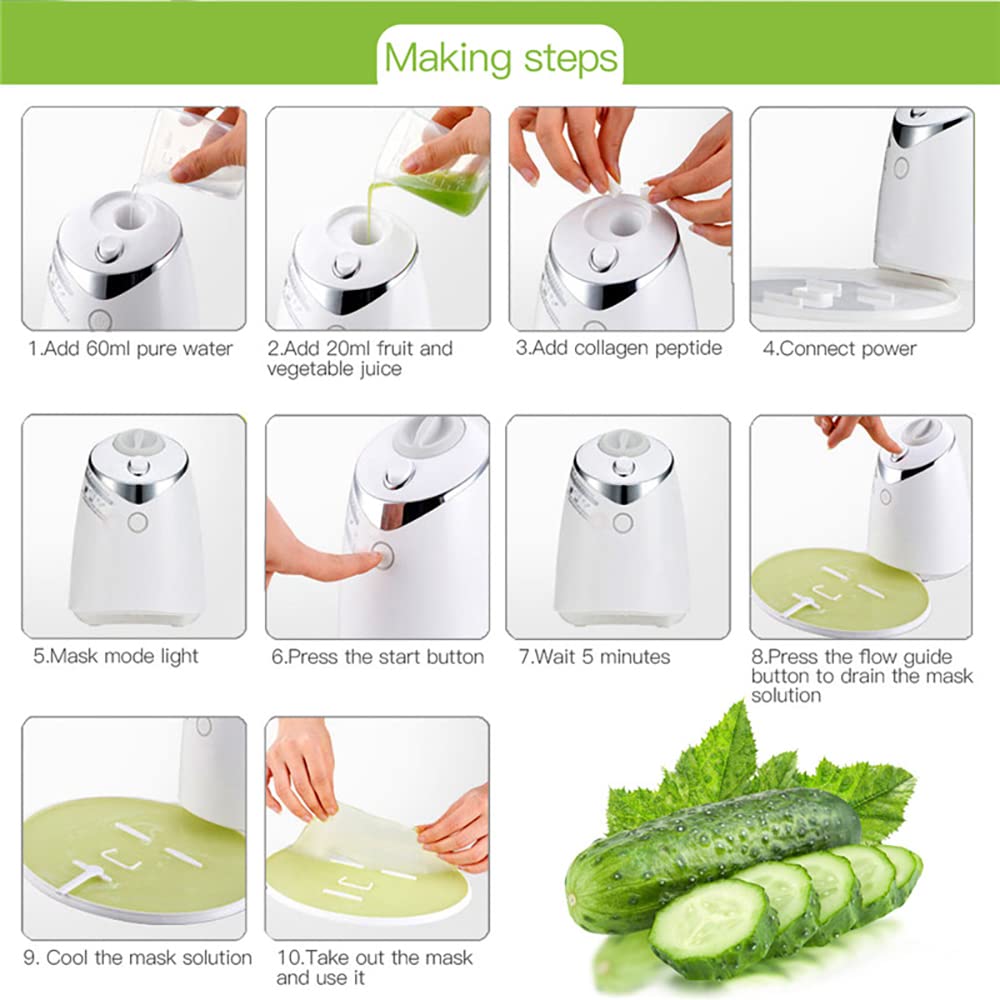 Making steps

1.Add 60ml pure water

2.Add 20ml fruit and vegetable juice

3.Add collagen peptide

4.Connect power

5.Mask mode light

6.Press the start button

7.Wait 5 minutes

8.Press the flow guide button to drain the mask solution

9. Cool the mask solution

10.Take out the mask and use it