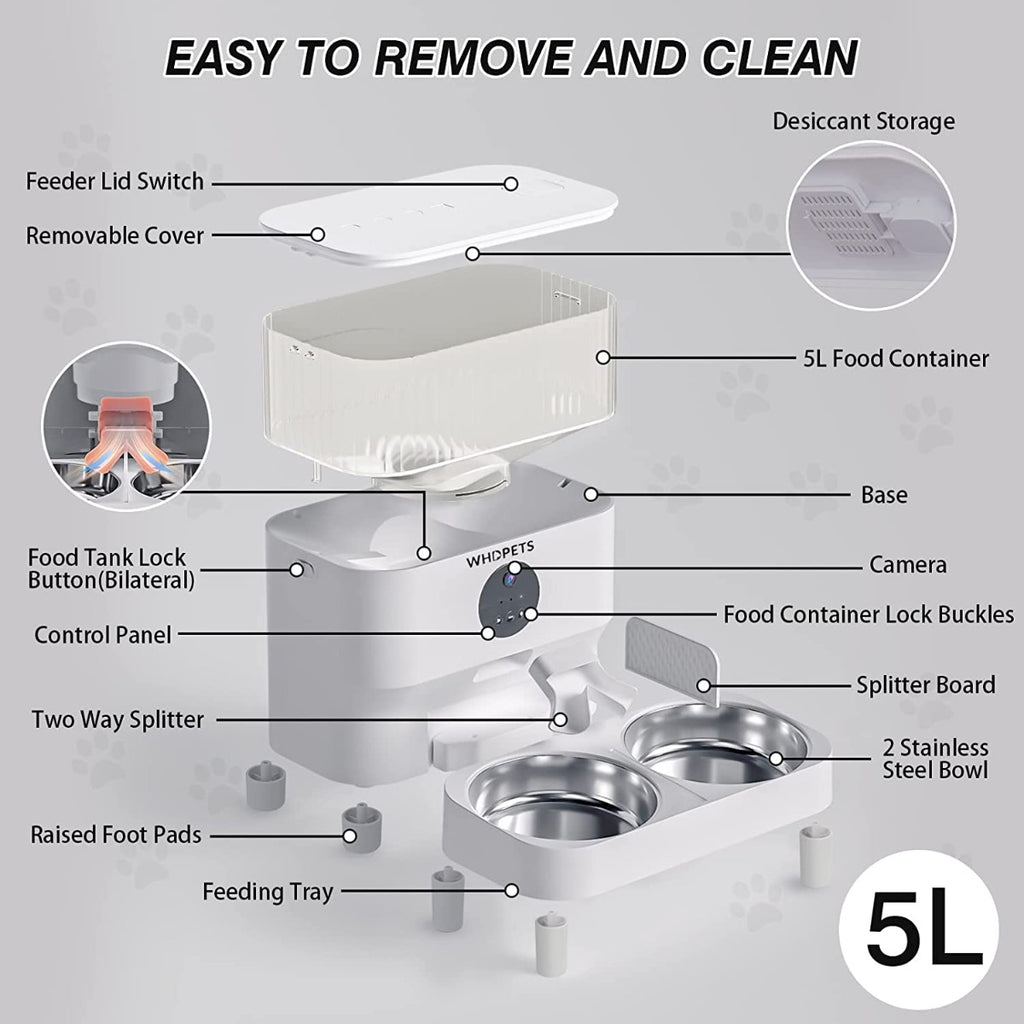 EASY TO REMOVE AND CLEAN

Desiccant Storage

Feeder Lid Switch

Removable Cover

5L Food Container

Base

Food Tank Lock Button(Bilateral)

WHDPETS

Camera

Food Container Lock Buckles

Control Panel

Splitter Board

Two Way Splitter

2 Stainless Steel Bowl

Raised Foot Pads

Feeding Tray

5L