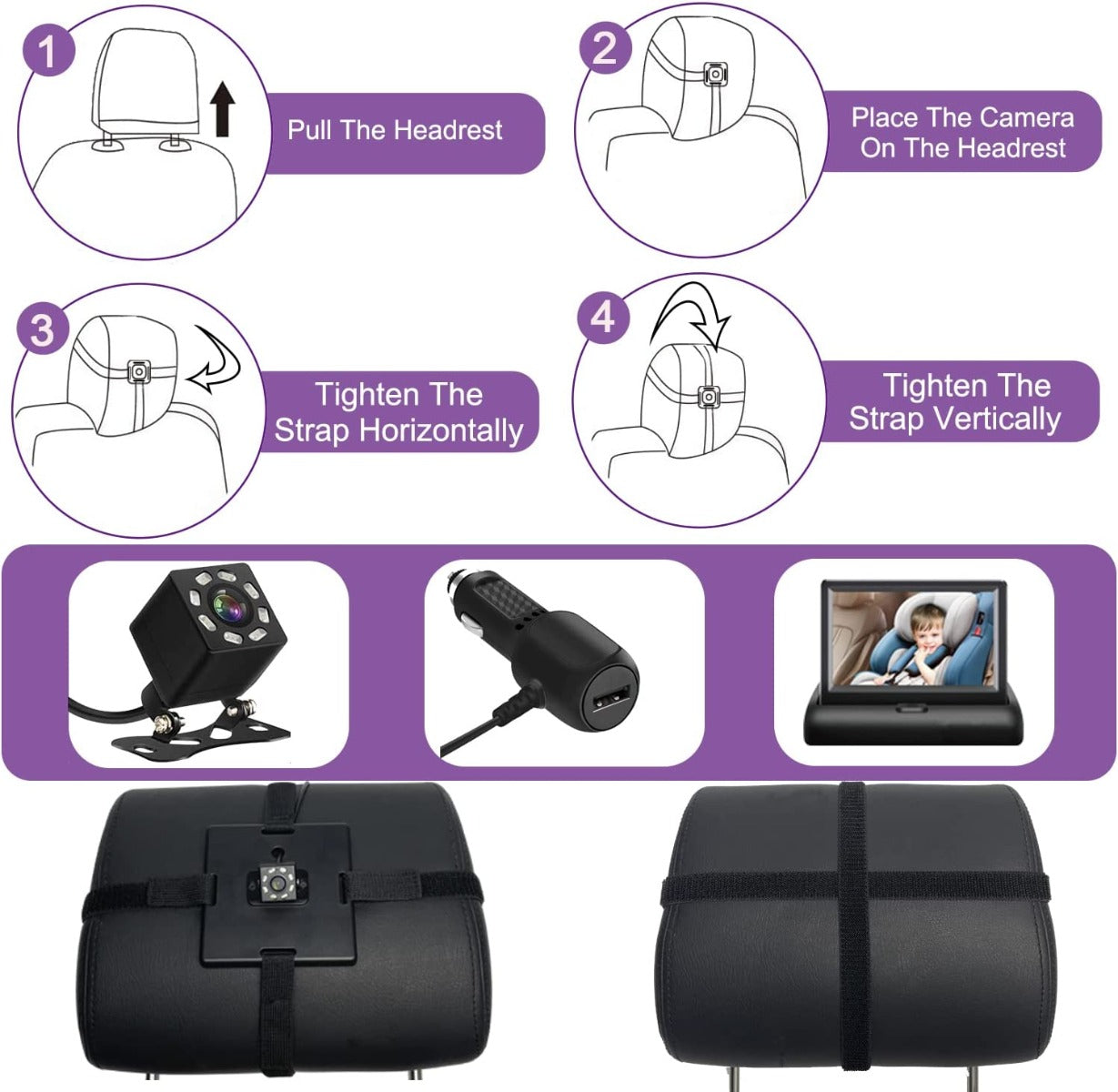 1
Pull The Headrest

2
Place The Camera On The Headrest

3
Tighten The Strap Horizontally

4
Tighten The Strap Vertically