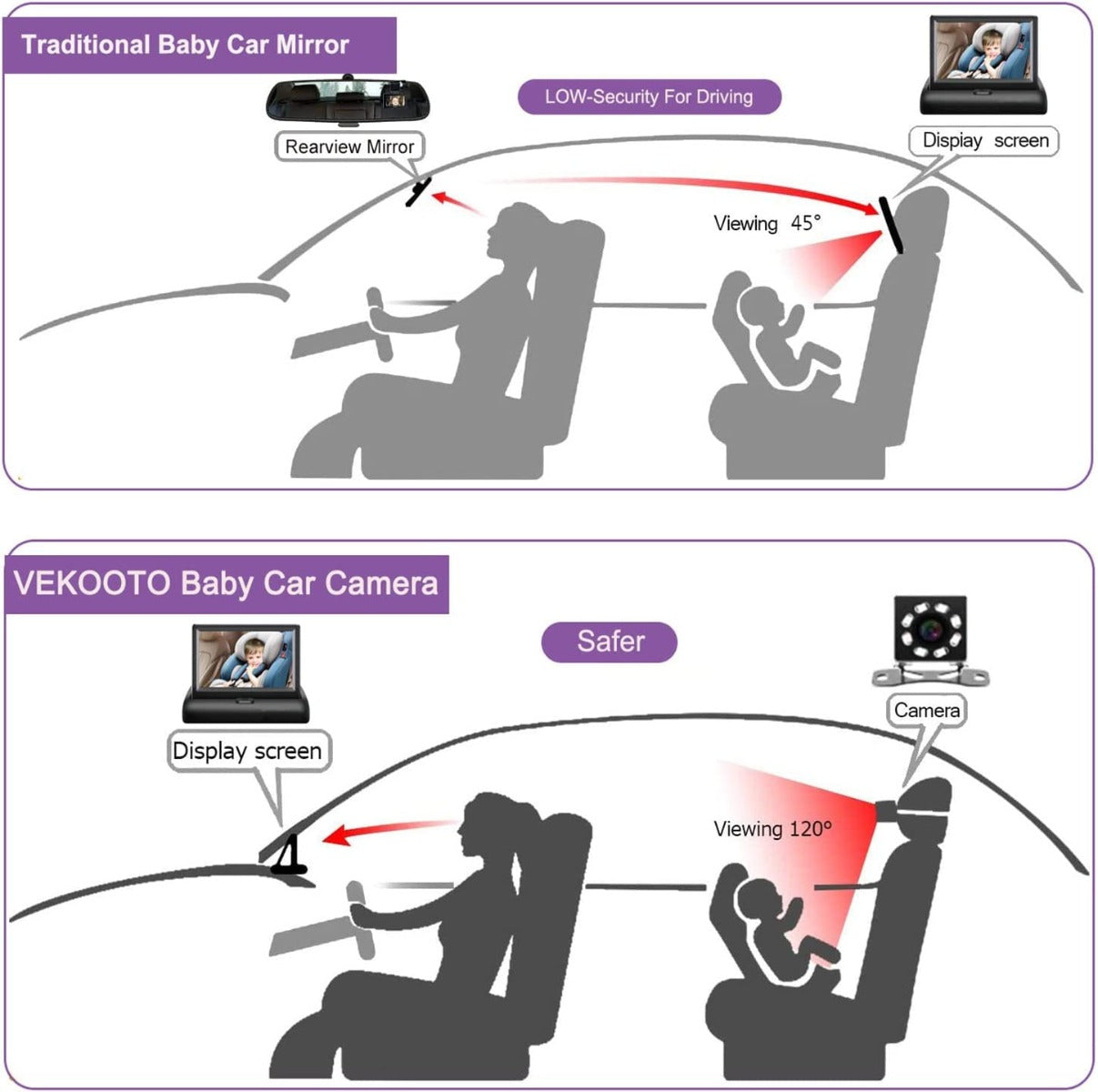 Traditional Baby Car Mirror

LOW-Security For Driving

Rearview Mirror

Dispiay screen

Viewing 45°

VEKOOTO Baby Car Camera

Safer

Display screen

Camera

Viewing 120°