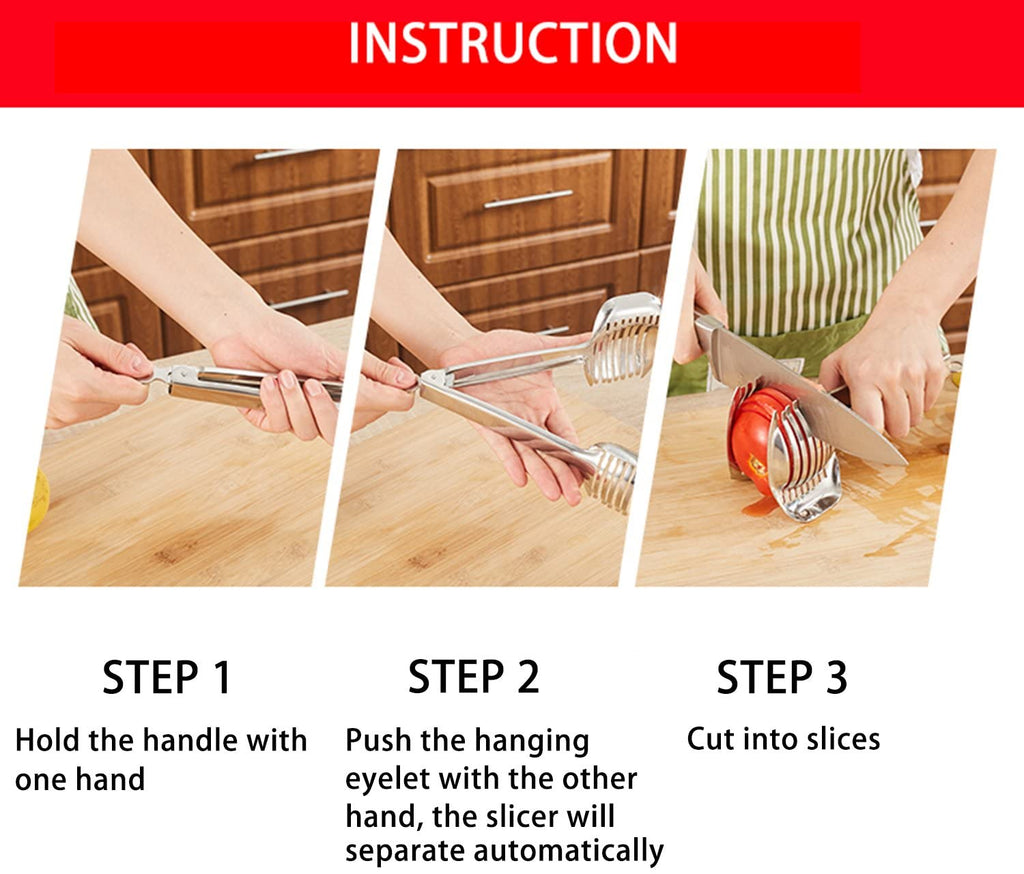 INSTRUCTION

STEP 1

Hold the handle with one hand

STEP 2

Push the hanging eyelet with the other hand, the slicer will separate automatically

STEP 3

Cut into slices