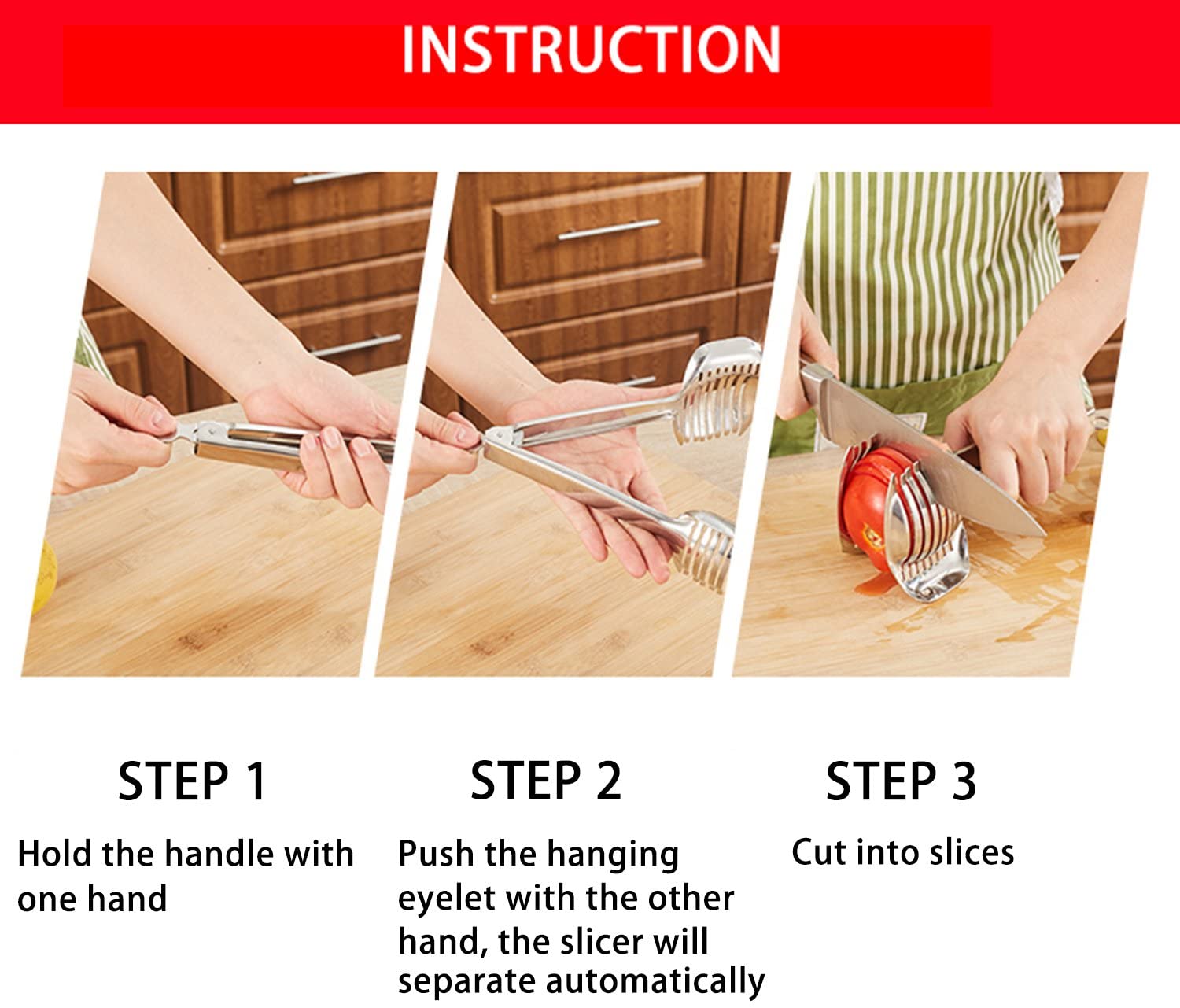 INSTRUCTION

STEP 1
Hold the handle with one hand

STEP 2
Push the hanging eyelet with the other hand, the slicer will separate automatically

STEP 3
Cut into slices