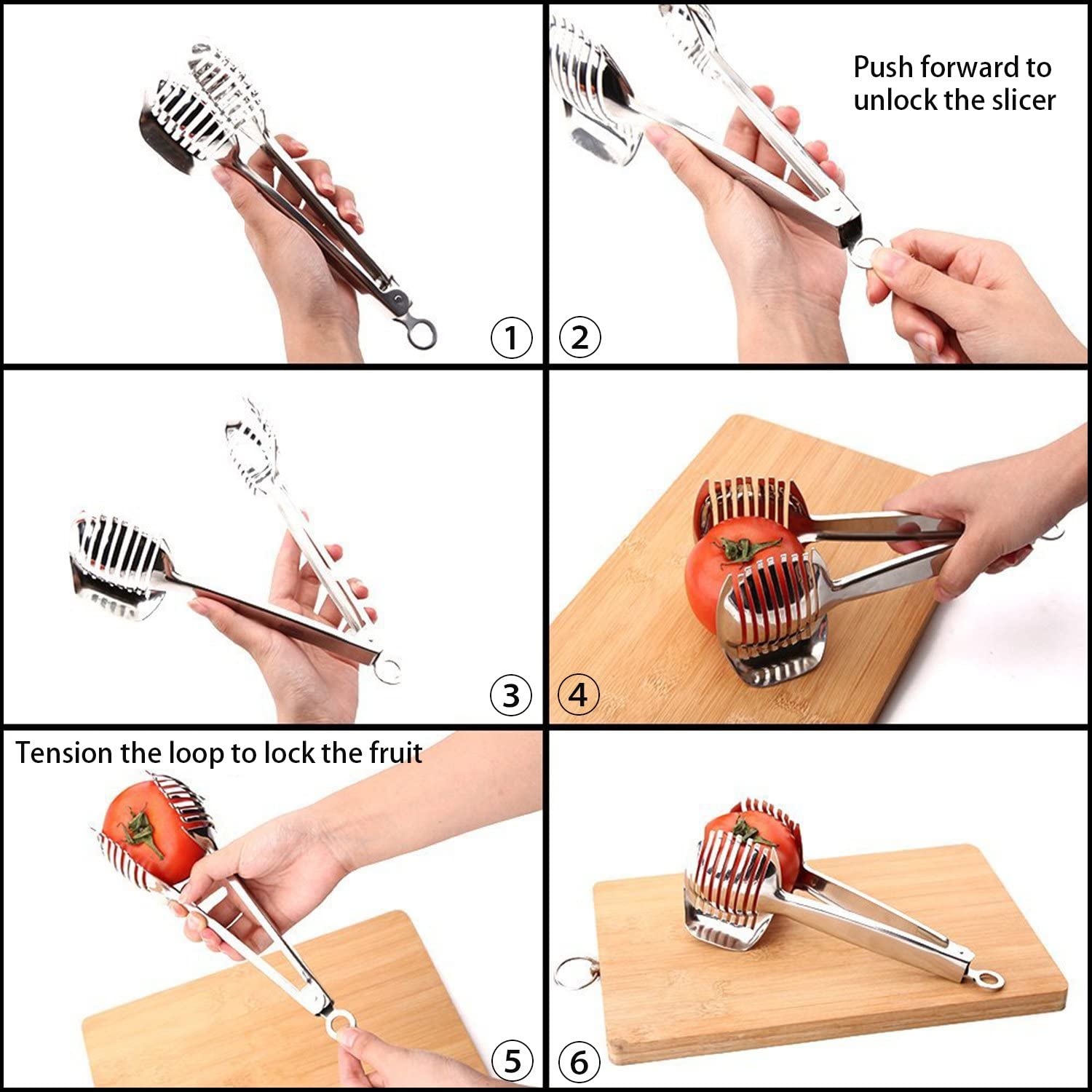 ①

Push forward to unlock the slicer

②

③

④

Tension the loop to lock the fruit

⑤

⑥