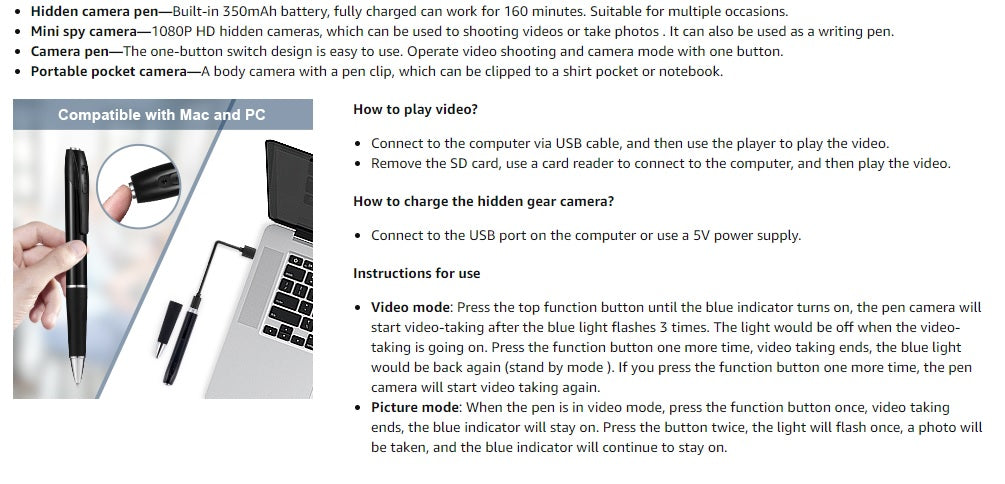 - **Hidden camera pen**—Built-in 350mAh battery, fully charged can work for 160 minutes. Suitable for multiple occasions.
- **Mini spy camera**—1080P HD hidden cameras, which can be used to shooting videos or take photos . It can also be used as a writing pen.
- **Camera pen**—The one-button switch design is easy to use. Operate video shooting and camera mode with one button.
- **Portable pocket camera**—A body camera with a pen clip, which can be clipped to a shirt pocket or notebook.

Compatible with Mac and PC

**How to play video?**

- Connect to the computer via USB cable, and then use the player to play the video.
- Remove the SD card, use a card reader to connect to the computer, and then play the video.

**How to charge the hidden gear camera?**

- Connect to the USB port on the computer or use a 5V power supply.

**Instructions for use**

- **Video mode**: Press the top function button until the blue indicator turns on, the pen camera will start video-taking after the blue light flashes 3 times. The light would be off when the video-taking is going on. Press the function button one more time, video taking ends, the blue light would be back again (stand by mode ). If you press the function button one more time, the pen camera will start video taking again.
- **Picture mode**: When the pen is in video mode, press the function button once, video taking ends, the blue indicator will stay on. Press the button twice, the light will flash once, a photo will be taken, and the blue indicator will continue to stay on.