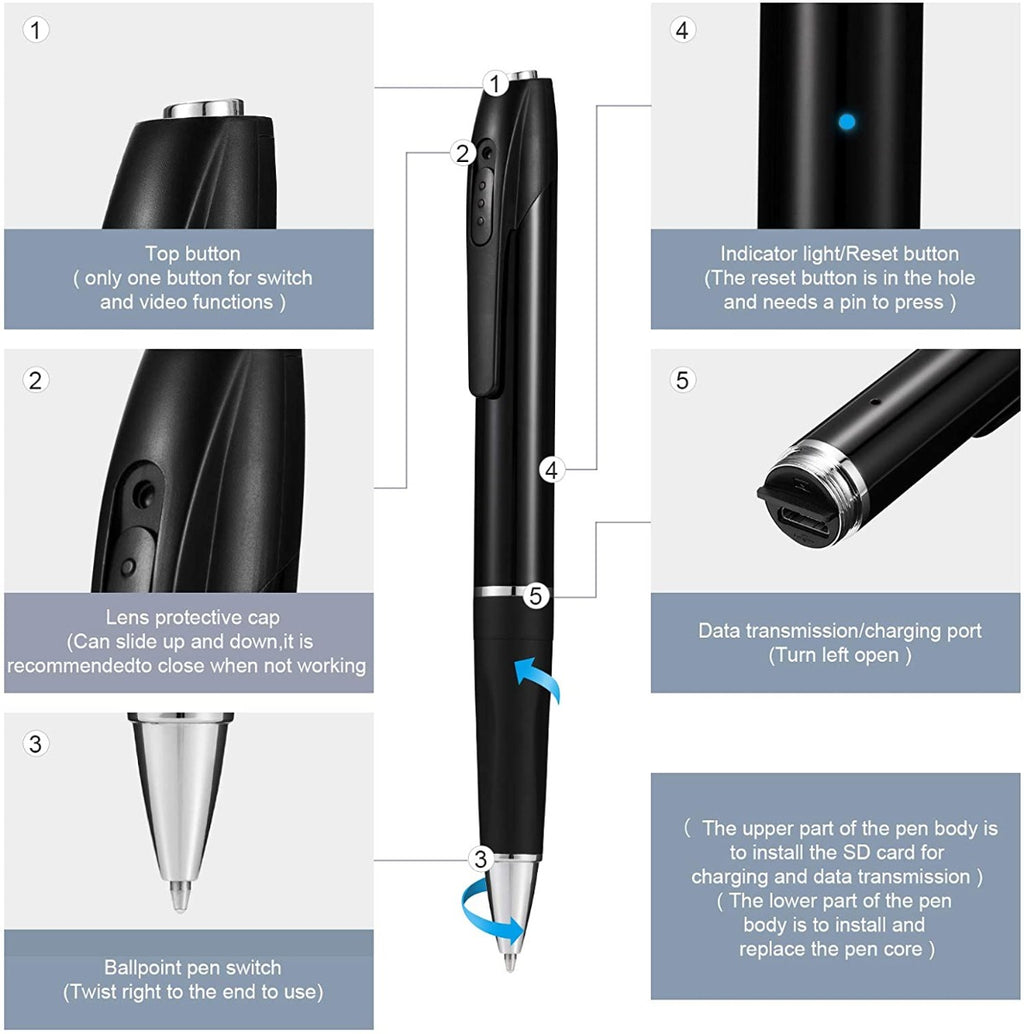 1

Top button
( only one button for switch and video functions )

2

Lens protective cap
(Can slide up and down,it is recommendedto close when not working

3

Ballpoint pen switch
(Twist right to the end to use)

1

2

4

5

3

4

Indicator light/Reset button
(The reset button is in the hole and needs a pin to press )

5

Data transmission/charging port
(Turn left open )

( The upper part of the pen body is to install the SD card for charging and data transmission )
( The lower part of the pen body is to install and replace the pen core )