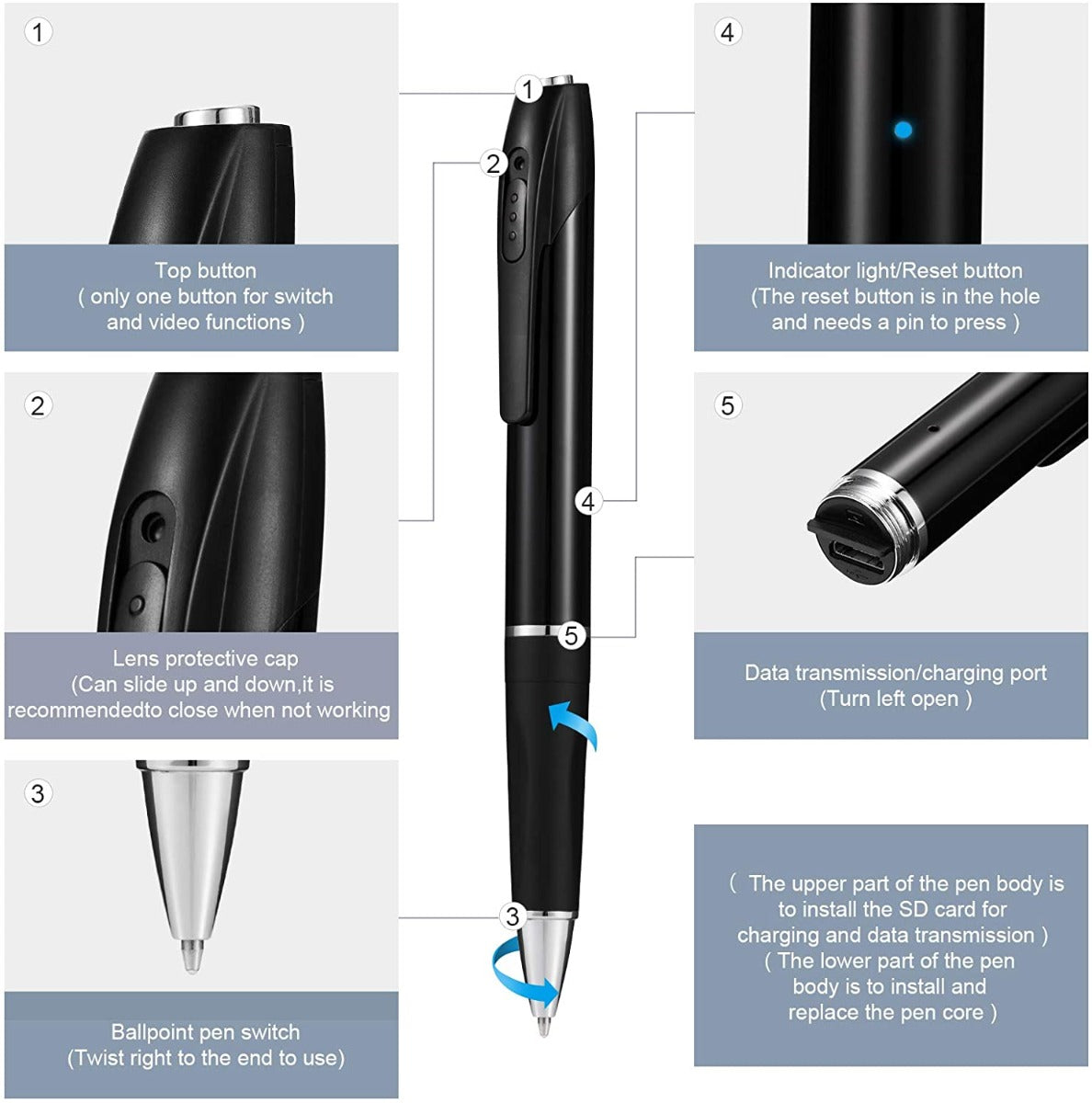 1

Top button
( only one button for switch and video functions )

2

Lens protective cap
(Can slide up and down,it is recommendedto close when not working

3

Ballpoint pen switch
(Twist right to the end to use)

1

2

4

5

3

4

Indicator light/Reset button
(The reset button is in the hole and needs a pin to press )

5

Data transmission/charging port
(Turn left open )

( The upper part of the pen body is to install the SD card for charging and data transmission )
( The lower part of the pen body is to install and replace the pen core )