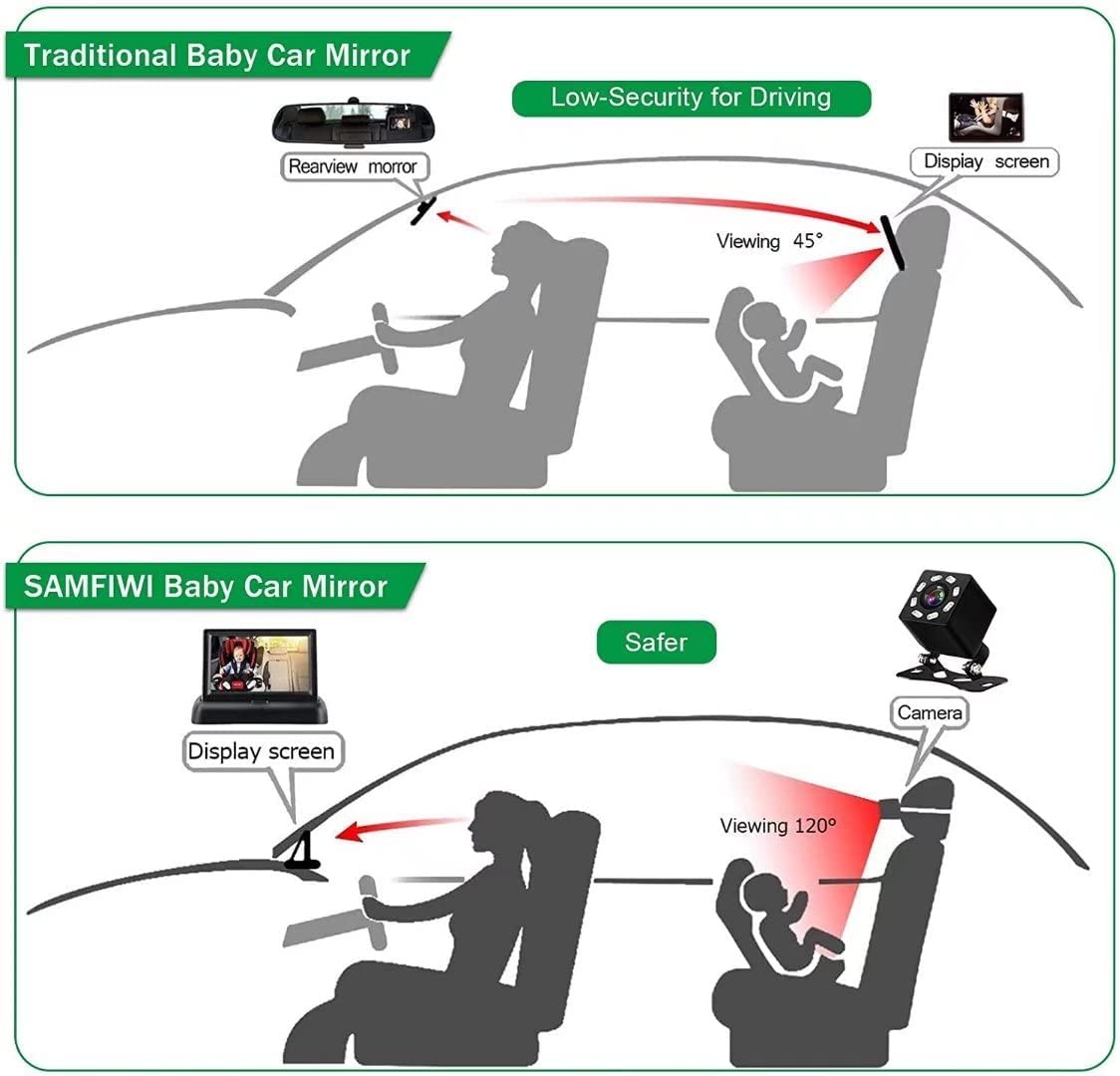 Traditional Baby Car Mirror

Low-Security for Driving

Rearview morror

Display screen

Viewing 45°

SAMFIWI Baby Car Mirror

Safer

Display screen

Camera

Viewing 120°