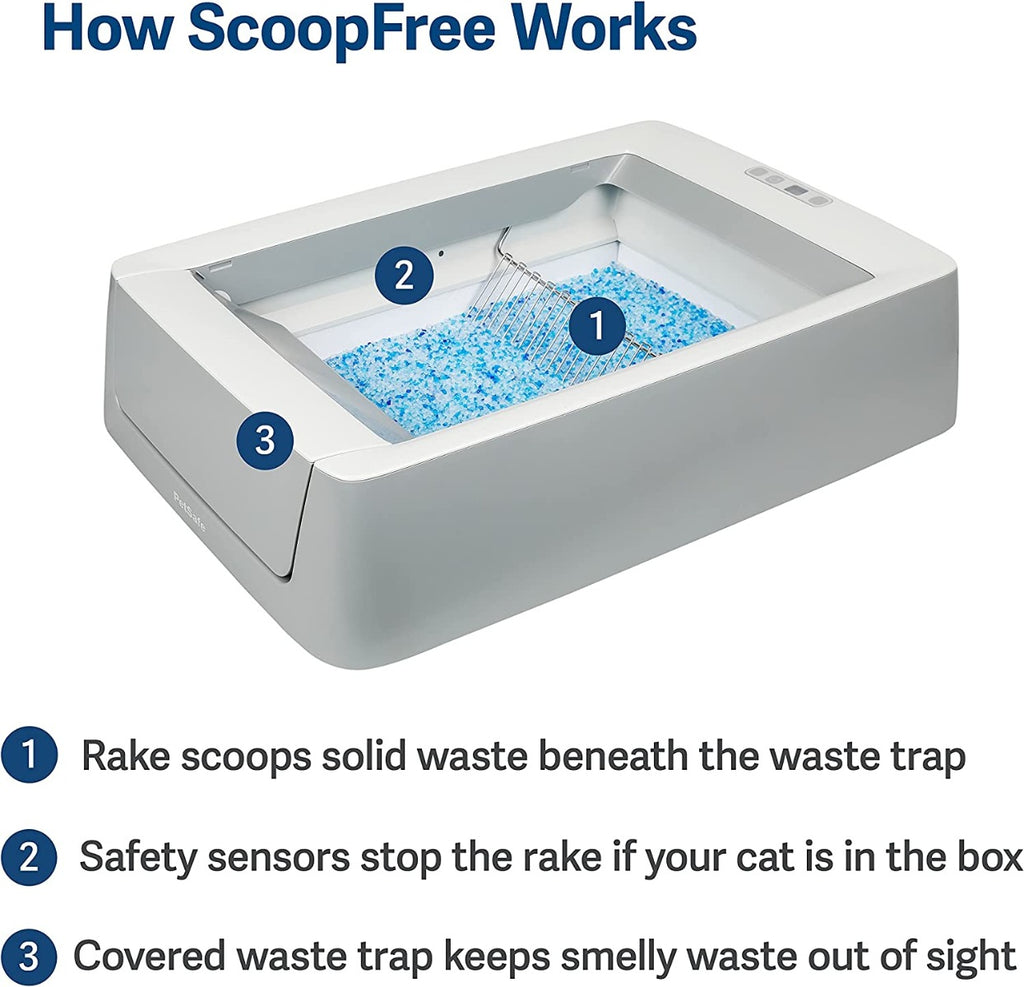 How ScoopFree Works

2

1

3

PetSafe

1 Rake scoops solid waste beneath the waste trap

2 Safety sensors stop the rake if your cat is in the box

3 Covered waste trap keeps smelly waste out of sight