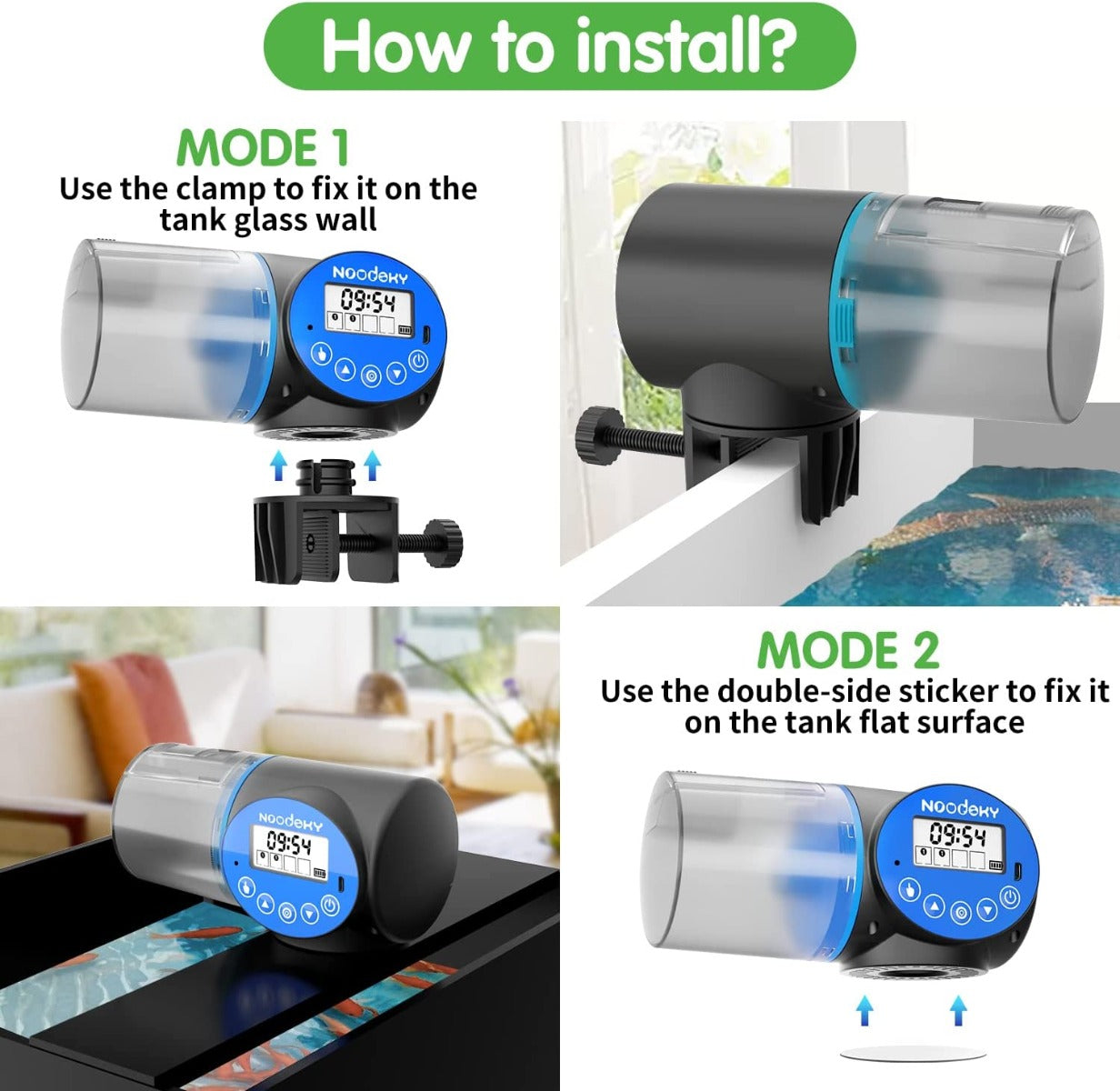 How to install?

MODE 1
Use the clamp to fix it on the tank glass wall

Noodeky
09:54

MODE 2
Use the double-side sticker to fix it on the tank flat surface

Noodeky
09:54

Noodeky
09:54