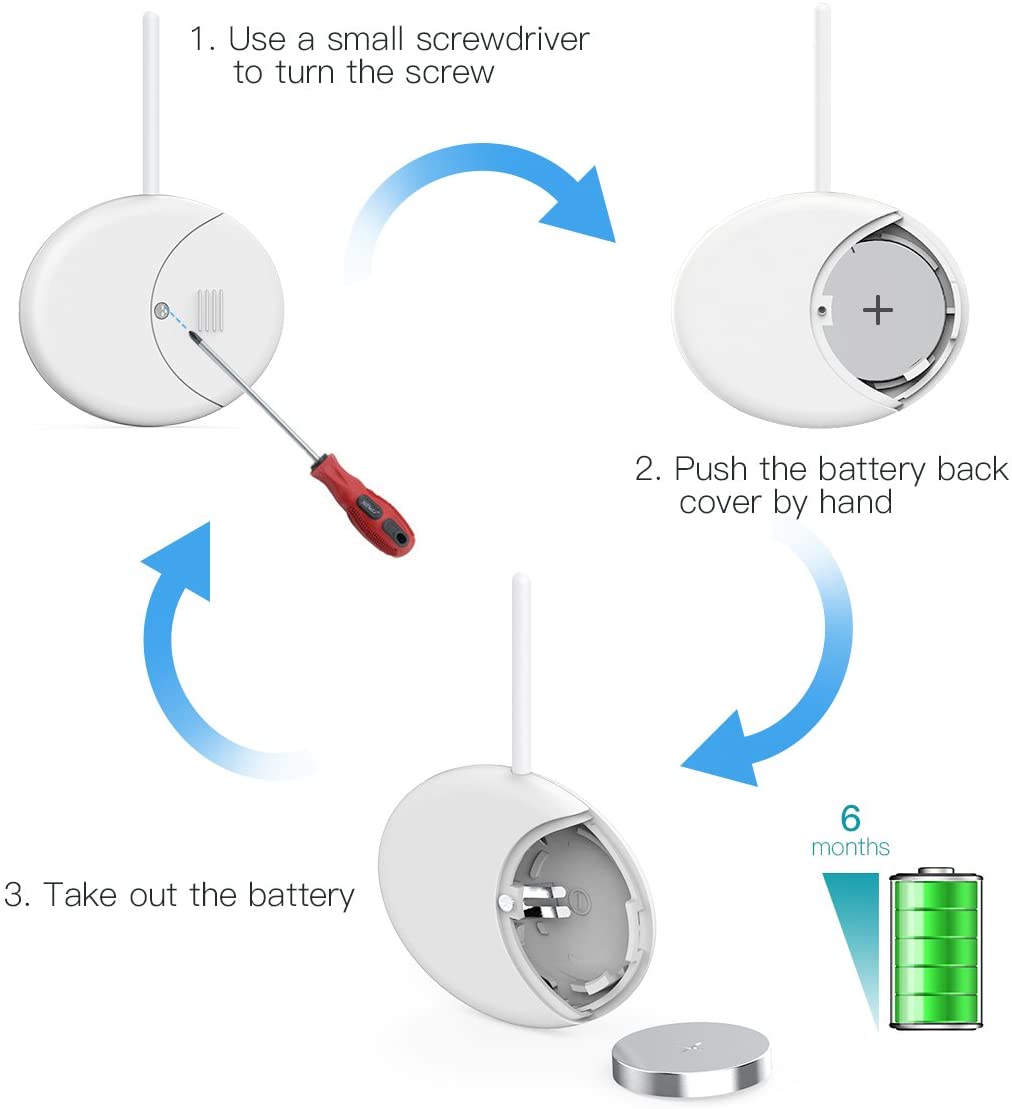 1. Use a small screwdriver to turn the screw

+

2. Push the battery back cover by hand

3. Take out the battery

6
months