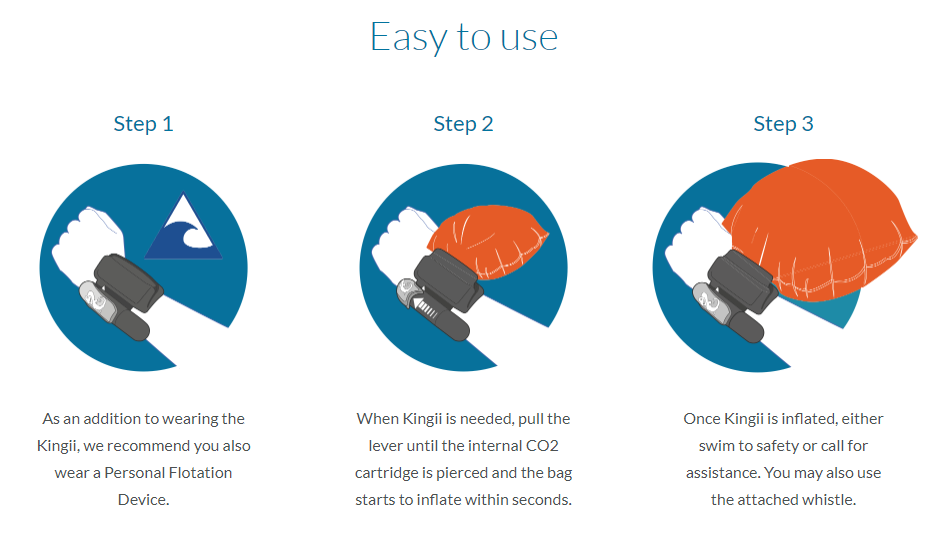 Easy to use

Step 1

As an addition to wearing the Kingii, we recommend you also wear a Personal Flotation Device.

Step 2

When Kingii is needed, pull the lever until the internal CO2 cartridge is pierced and the bag starts to inflate within seconds.

Step 3

Once Kingii is inflated, either swim to safety or call for assistance. You may also use the attached whistle.