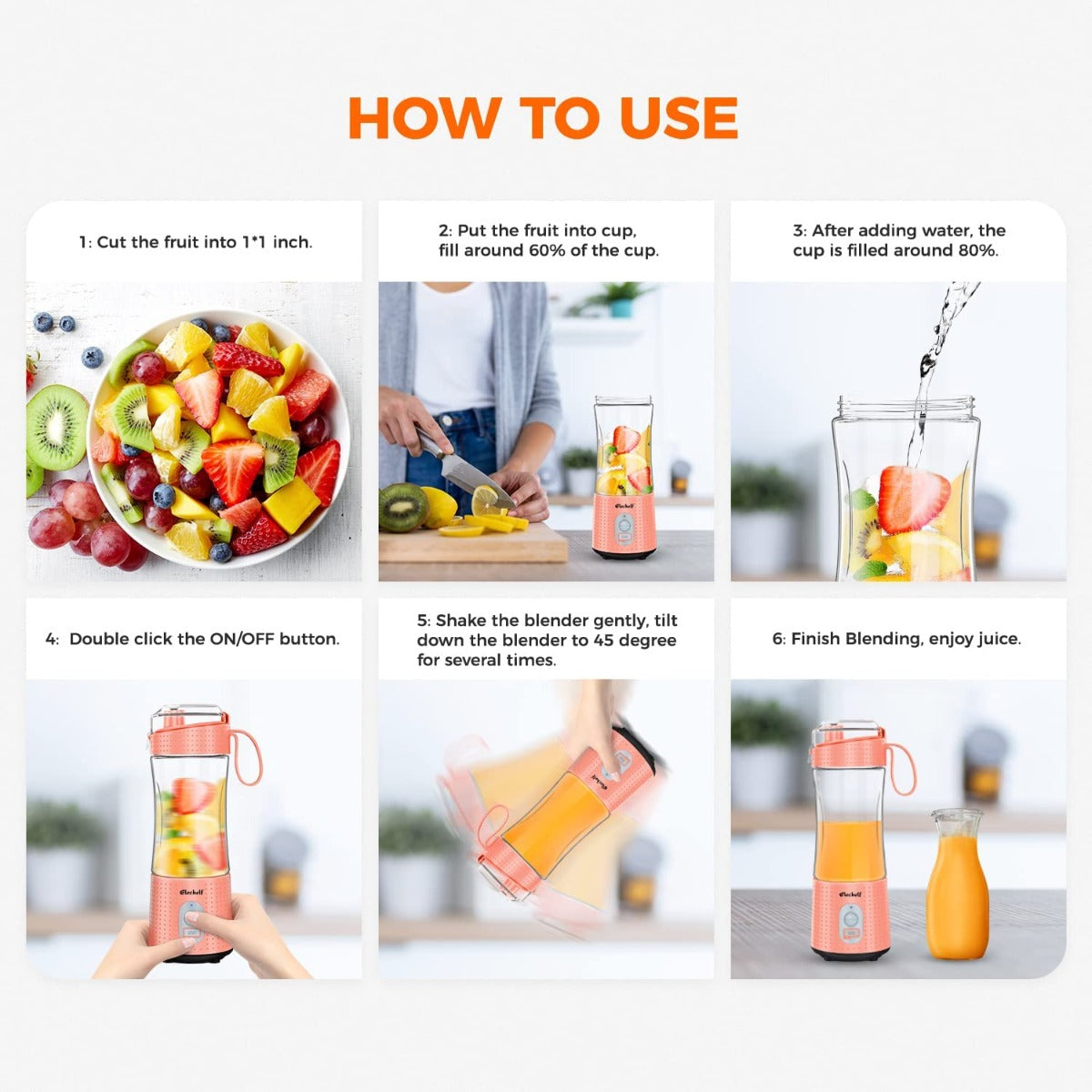 HOW TO USE

1: Cut the fruit into 1*1 inch.

2: Put the fruit into cup, fill around 60% of the cup.

Elechelf

3: After adding water, the cup is filled around 80%.

4: Double click the ON/OFF button.

Elechelf

5: Shake the blender gently, tilt down the blender to 45 degree for several times.

Elechelf

6: Finish Blending, enjoy juice.

Elechelf