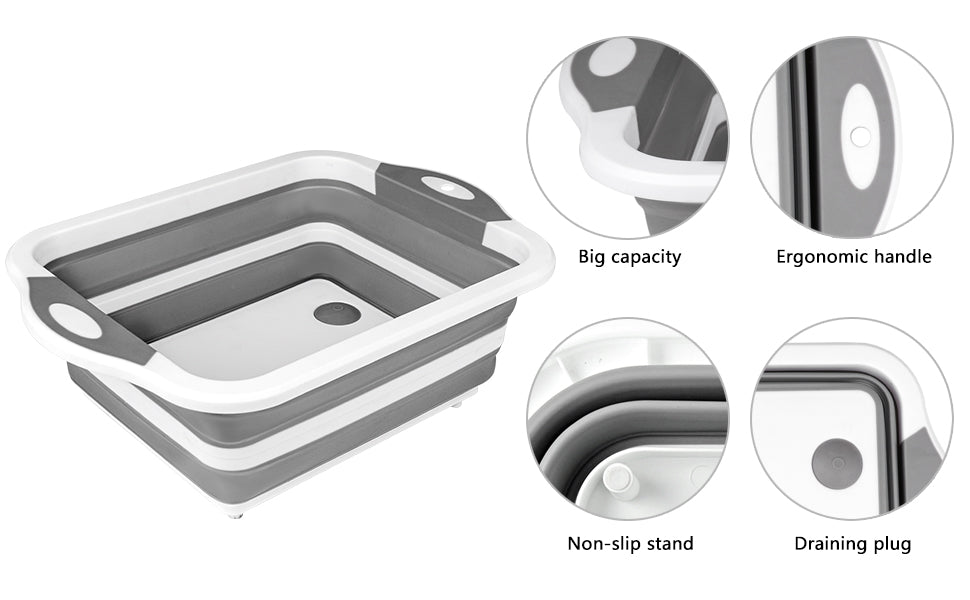 Big capacity

Ergonomic handle

Non-slip stand

Draining plug