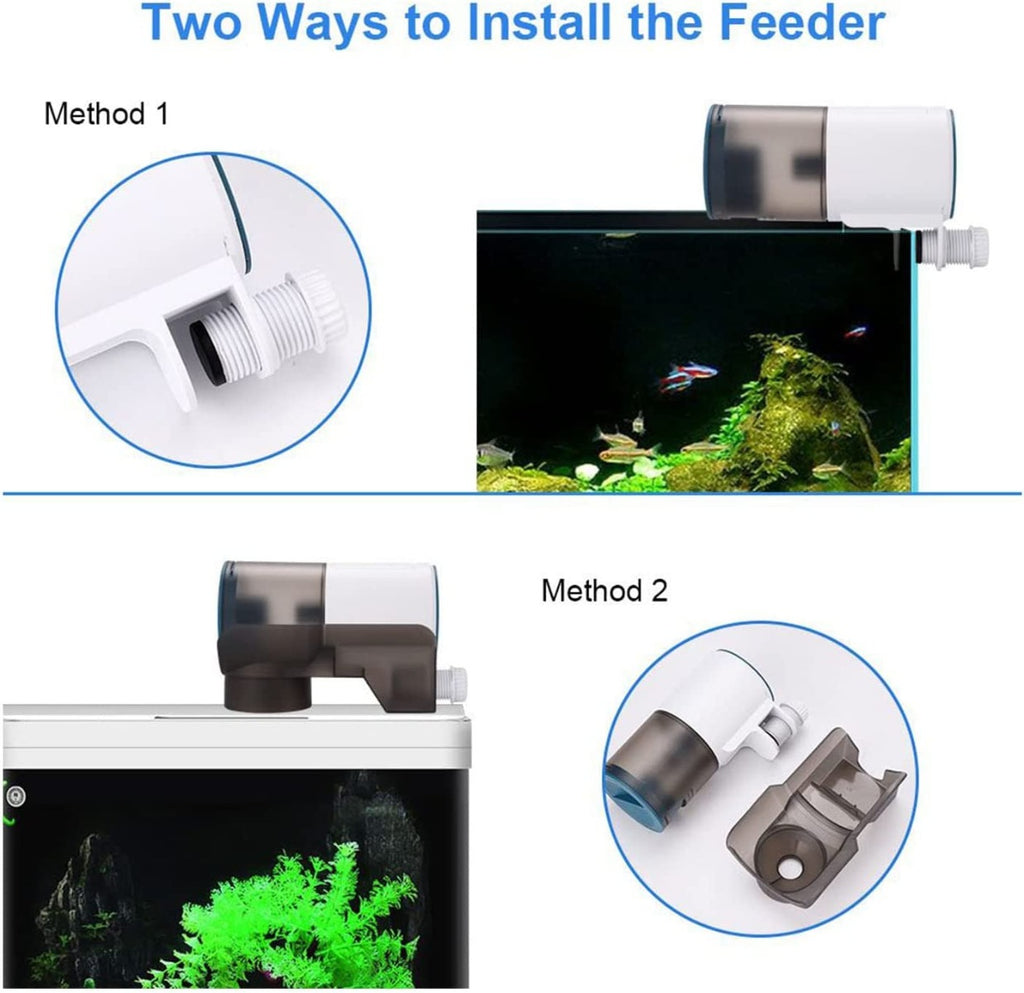 Two Ways to Install the Feeder

Method 1

Method 2