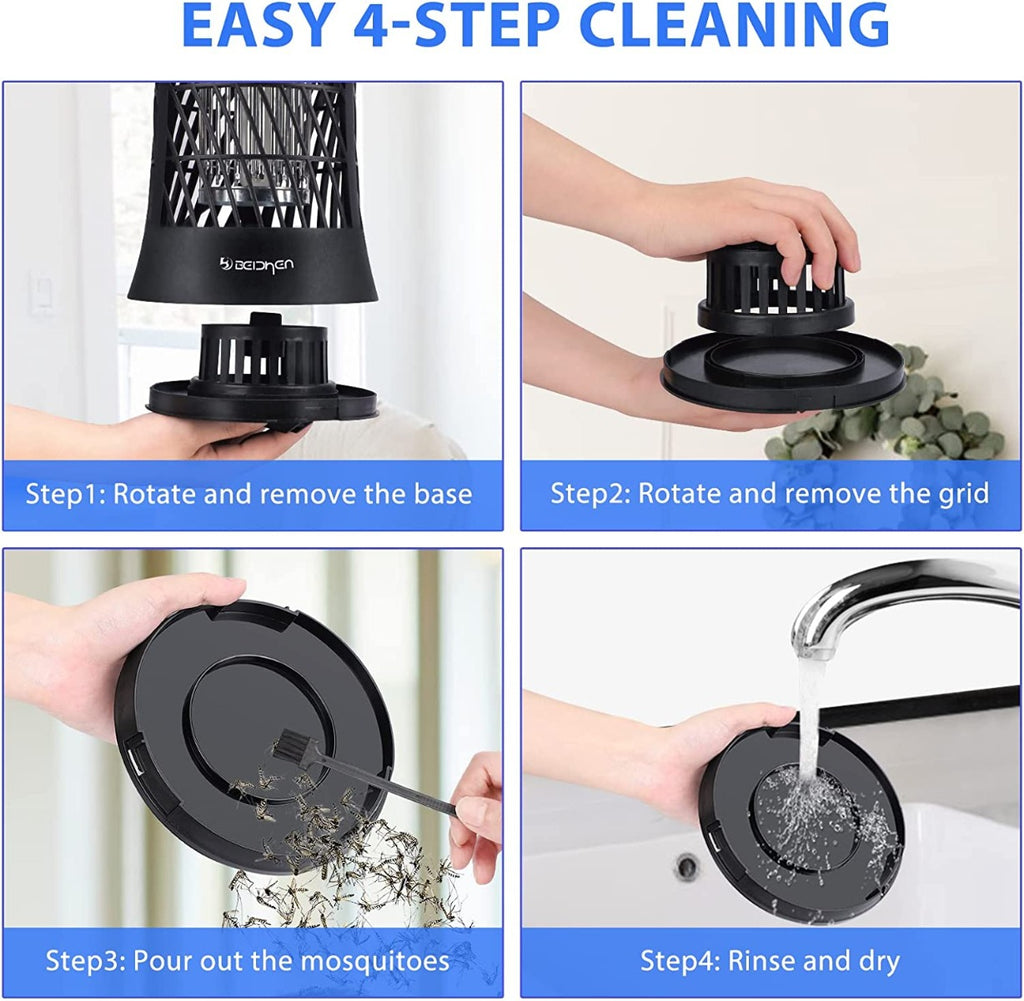 EASY 4-STEP CLEANING

BEIDHEN

Step1: Rotate and remove the base

Step2: Rotate and remove the grid

Step3: Pour out the mosquitoes

Step4: Rinse and dry