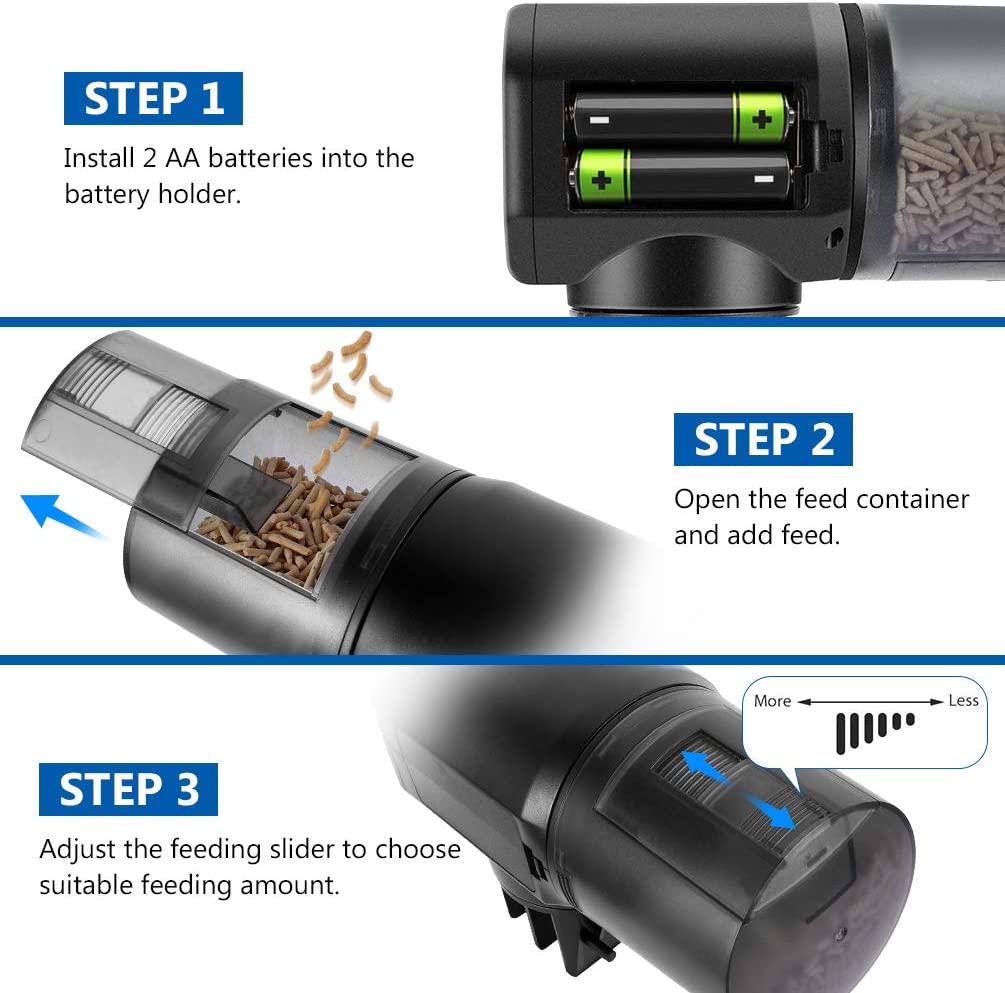 STEP 1

Install 2 AA batteries into the battery holder.

STEP 2

Open the feed container and add feed.

More Less

STEP 3

Adjust the feeding slider to choose suitable feeding amount.