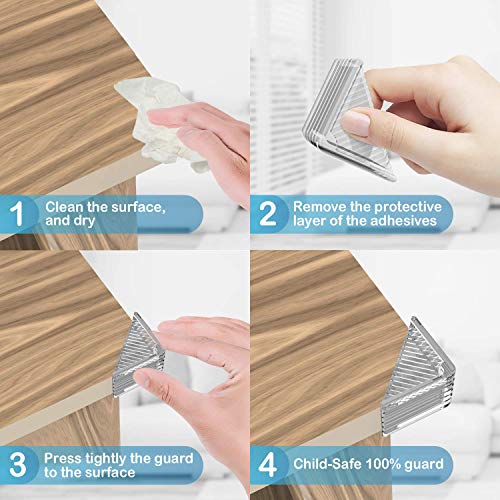 1 Clean the surface, and dry

2 Remove the protective layer of the adhesives

3 Press tightly the guard to the surface

4 Child-Safe 100% guard