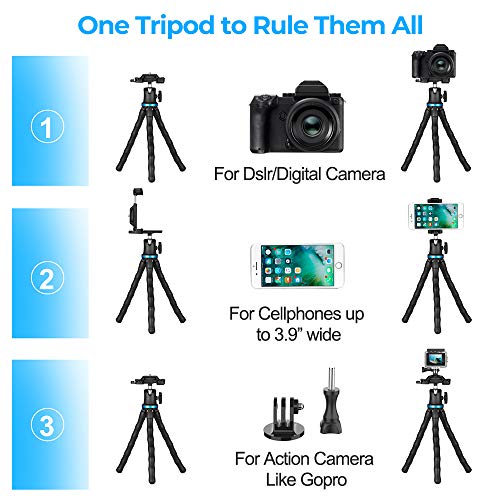 One Tripod to Rule Them All

1

For Dslr/Digital Camera

2

For Cellphones up to 3.9” wide

3

For Action Camera Like Gopro