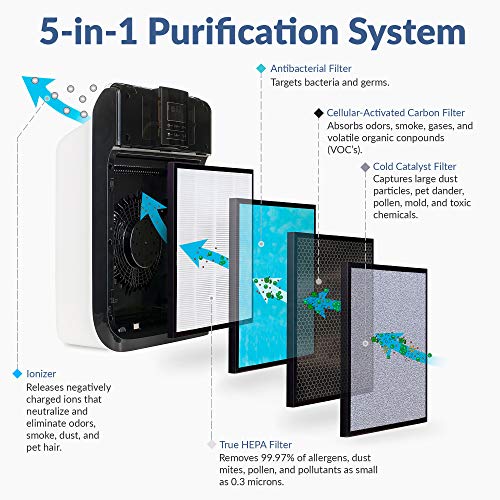 5-in-1 Purification System

Antibacterial Filter
Targets bacteria and germs.

Cellular-Activated Carbon Filter
Absorbs odors, smoke, gases, and volatile organic conpounds (VOC's).

Cold Catalyst Filter
Captures large dust particles, pet dander, pollen, mold, and toxic chemicals.

Ionizer
Releases negatively charged ions that neutralize and eliminate odors, smoke, dust, and pet hair.

True HEPA Filter
Removes 99.97% of allergens, dust mites, pollen, and pollutants as small as 0.3 microns.