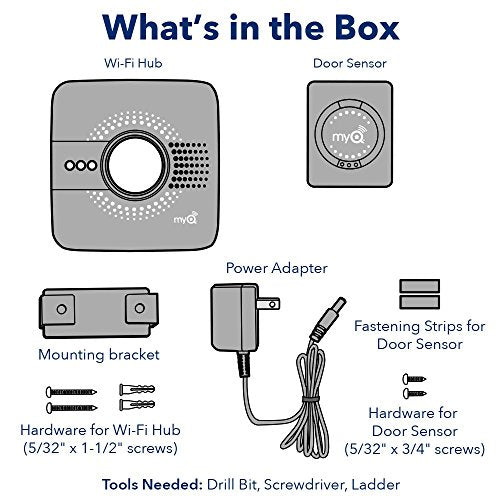 What's in the Box

Wi-Fi Hub

myQ

Door Sensor

myQ

Power Adapter

Mounting bracket

Fastening Strips for Door Sensor

Hardware for Wi-Fi Hub (5/32" x 1-1/2" screws)

Hardware for Door Sensor (5/32" x 3/4" screws)

Tools Needed: Drill Bit, Screwdriver, Ladder