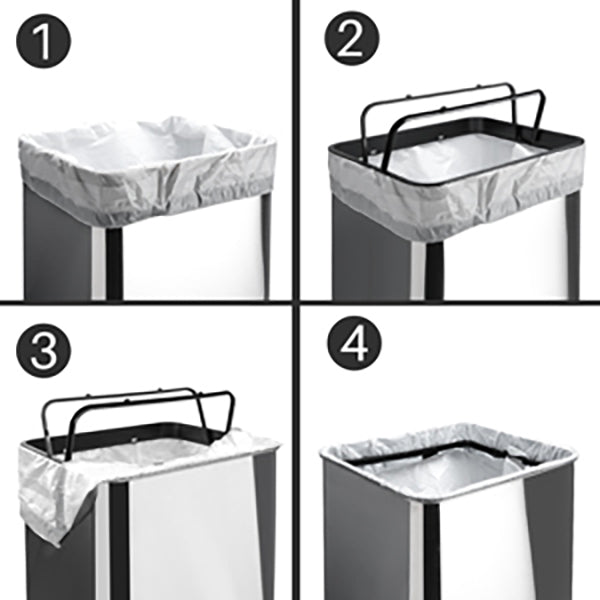 1
2
3
4