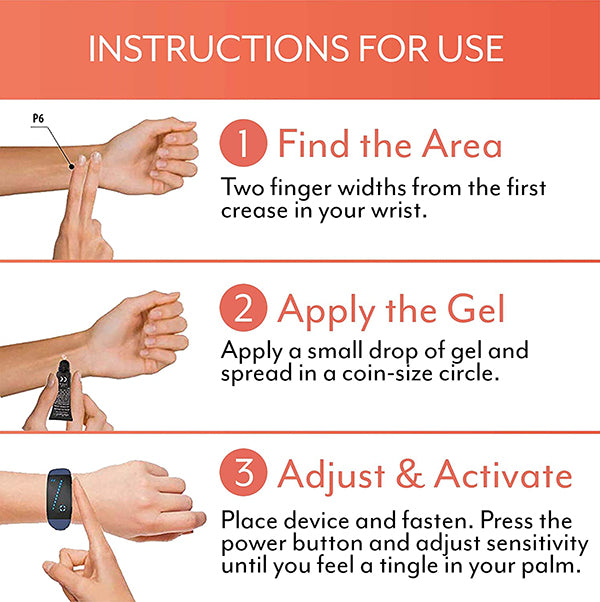 INSTRUCTIONS FOR USE

P6

1 Find the Area

Two finger widths from the first crease in your wrist.

2 Apply the Gel

Apply a small drop of gel and spread in a coin-size circle.

3 Adjust & Activate

Place device and fasten. Press the power button and adjust sensitivity until you feel a tingle in your palm.