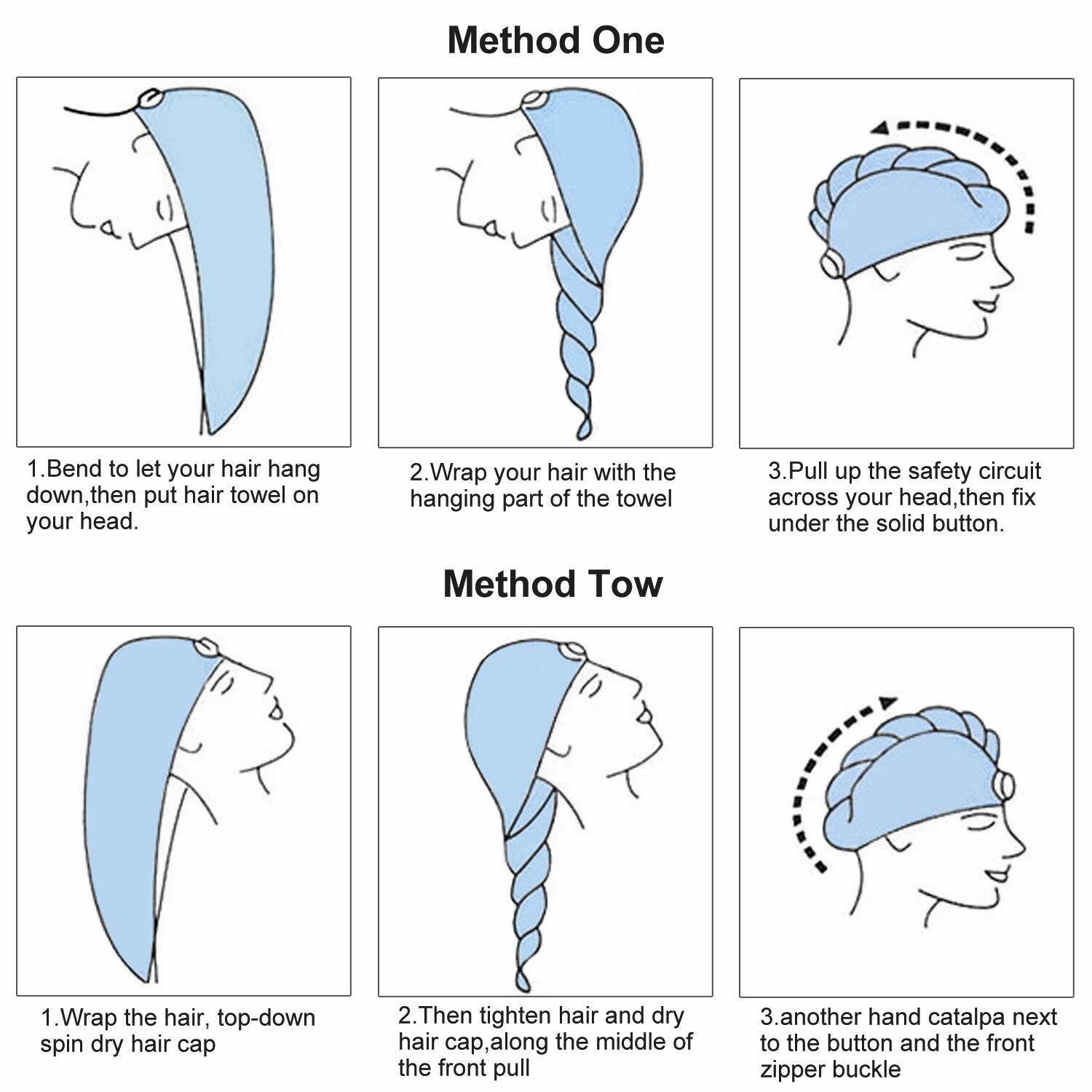 Method One

1.Bend to let your hair hang down,then put hair towel on your head.

2.Wrap your hair with the hanging part of the towel

3.Pull up the safety circuit across your head,then fix under the solid button.

Method Tow

1.Wrap the hair, top-down spin dry hair cap

2.Then tighten hair and dry hair cap,along the middle of the front pull

3.another hand catalpa next to the button and the front zipper buckle