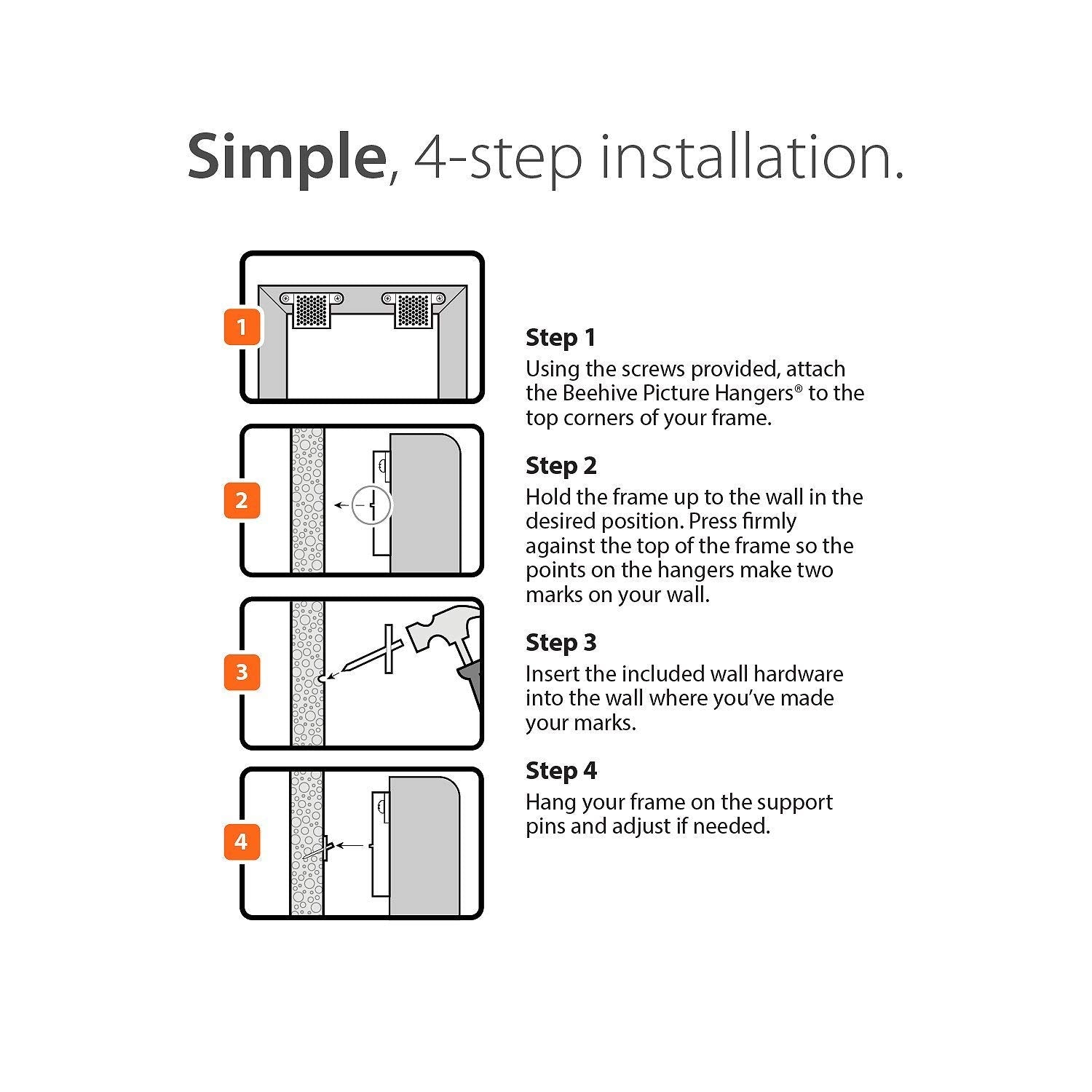 Simple, 4-step installation.

1

2

3

4

Step 1
Using the screws provided, attach the Beehive Picture Hangers® to the top corners of your frame.

Step 2
Hold the frame up to the wall in the desired position. Press firmly against the top of the frame so the points on the hangers make two marks on your wall.

Step 3
Insert the included wall hardware into the wall where you've made your marks.

Step 4
Hang your frame on the support pins and adjust if needed.