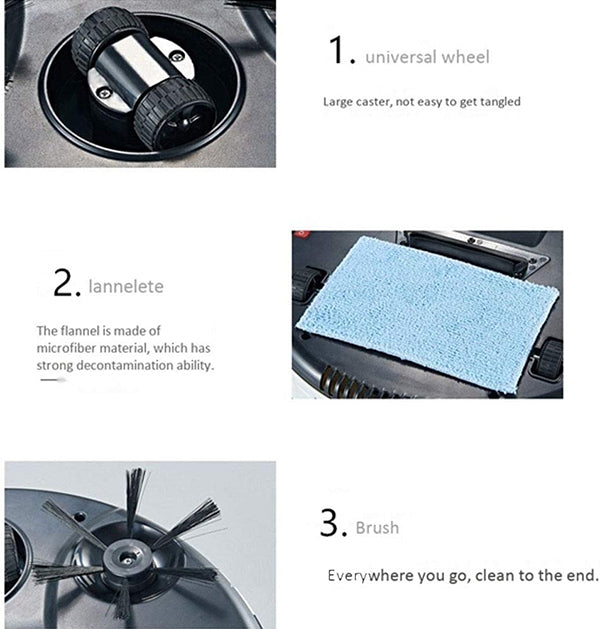 1. universal wheel

Large caster, not easy to get tangled

2. lannelete

The flannel is made of microfiber material, which has strong decontamination ability.

3. Brush

Everywhere you go, clean to the end.