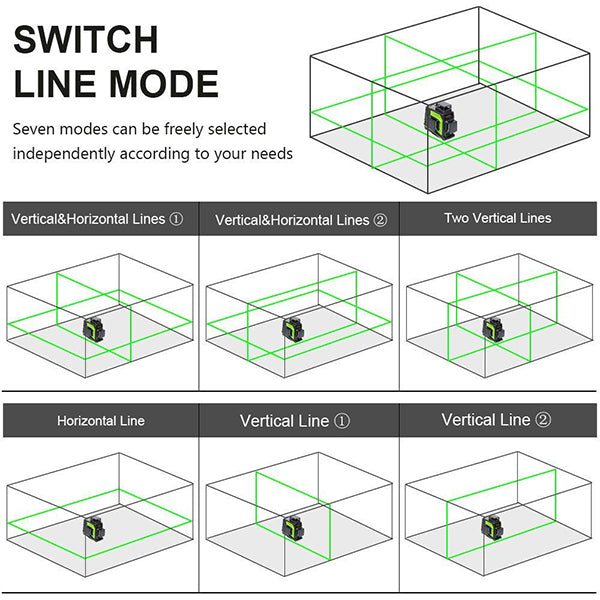 SWITCH
LINE MODE

Seven modes can be freely selected independently according to your needs

Vertical&Horizontal Lines ①

Vertical&Horizontal Lines ②

Two Vertical Lines

Horizontal Line

Vertical Line ①

Vertical Line ②