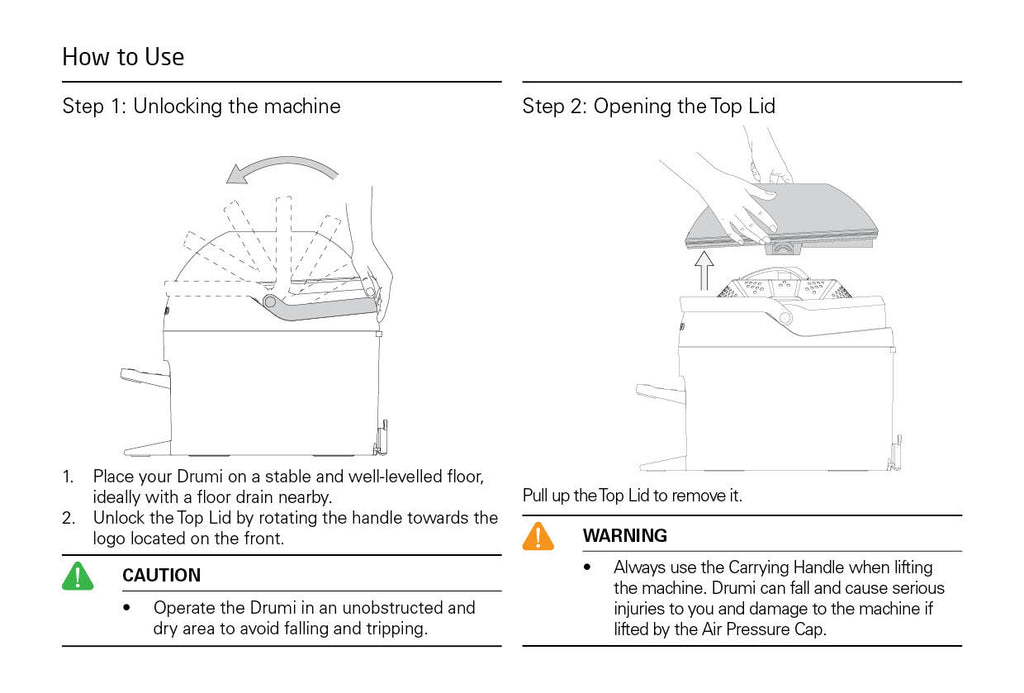 How to Use

Step 1: Unlocking the machine

1. Place your Drumi on a stable and well-levelled floor, ideally with a floor drain nearby.
2. Unlock the Top Lid by rotating the handle towards the logo located on the front.

CAUTION

• Operate the Drumi in an unobstructed and dry area to avoid falling and tripping.

Step 2: Opening the Top Lid

Pull up the Top Lid to remove it.

WARNING

• Always use the Carrying Handle when lifting the machine. Drumi can fall and cause serious injuries to you and damage to the machine if lifted by the Air Pressure Cap.